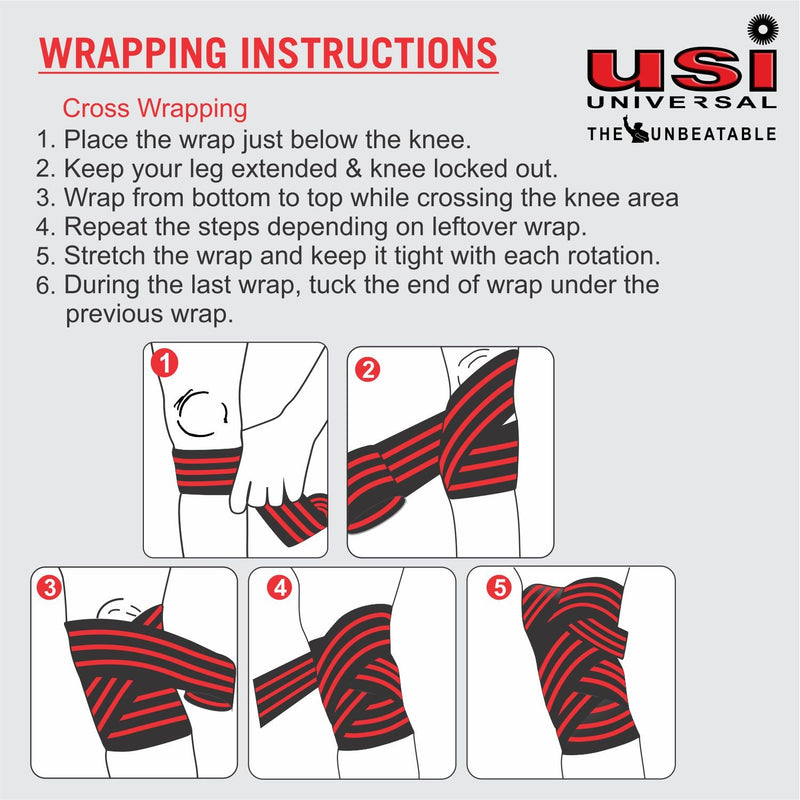 WRAPPING INSTRUCTIONS

USI UNIVERSAL
THE UNBEATABLE

Cross Wrapping
1. Place the wrap just below the knee.
2. Keep your leg extended & knee locked out.
3. Wrap from bottom to top while crossing the knee area
4. Repeat the steps depending on leftover wrap.
5. Stretch the wrap and keep it tight with each rotation.
6. During the last wrap, tuck the end of wrap under the previous wrap.

1
2
3
4
5